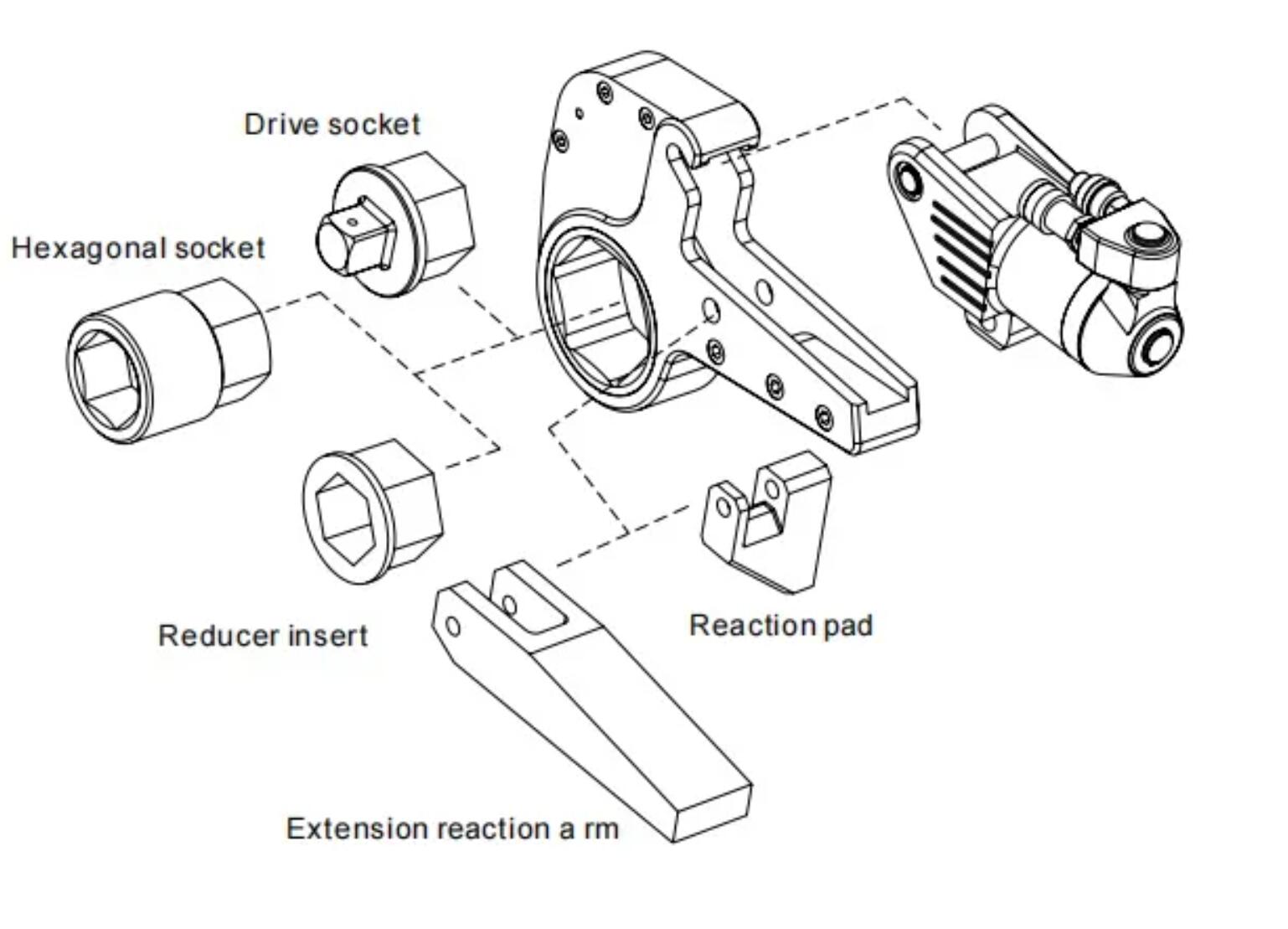 Drive socket

Hexagonal socket

Reducer insert

Reaction pad

Extension reaction a rm